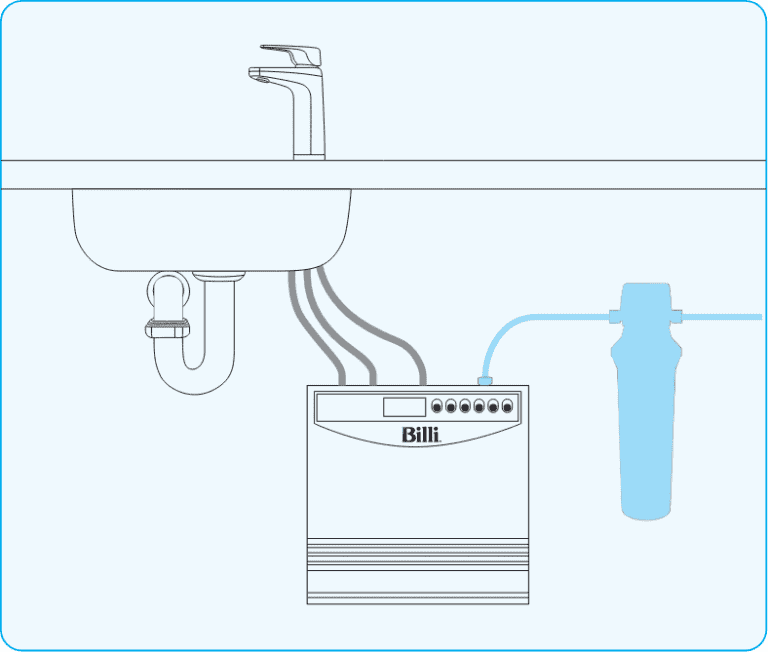 Billi